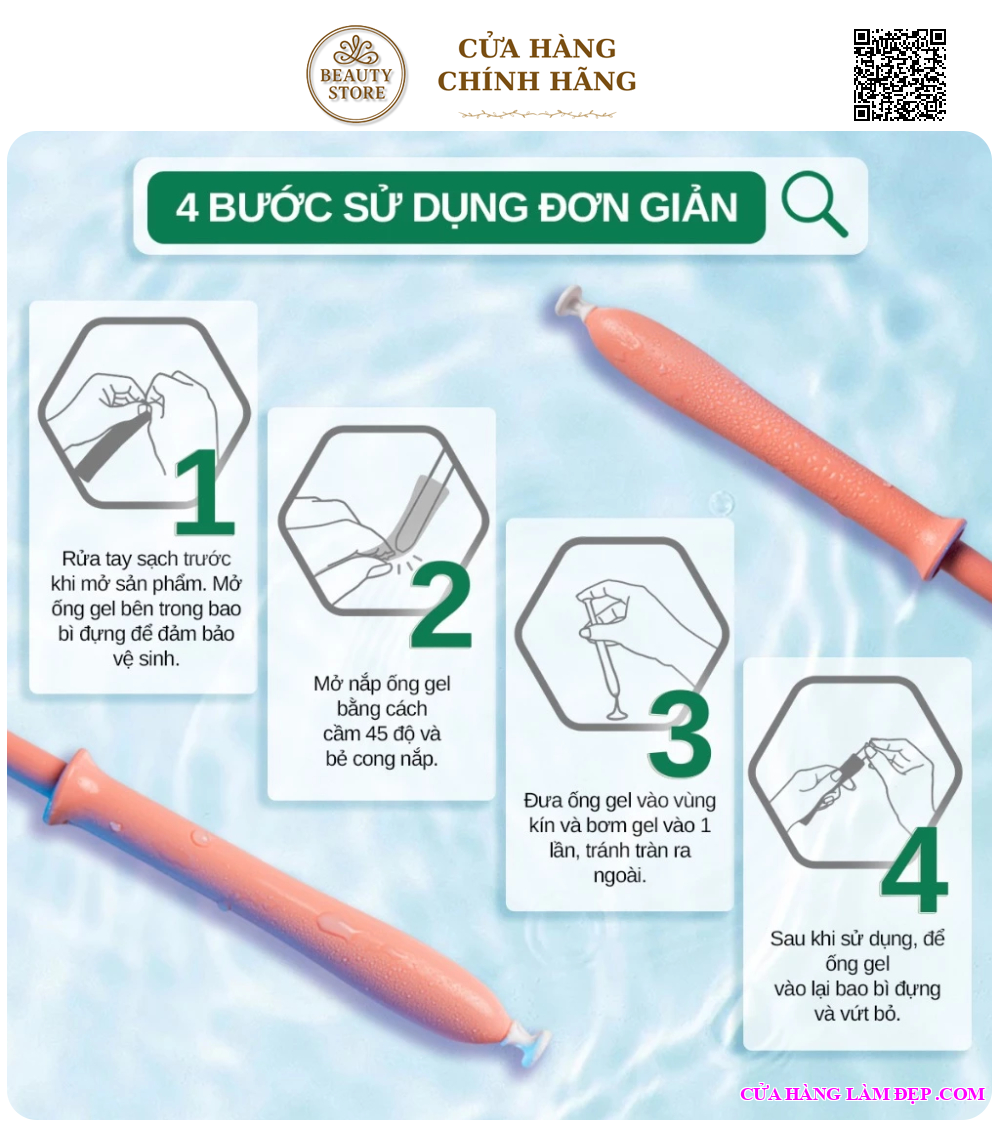 BEAUTY STORE

CỬA HÀNG CHÍNH HÃNG

4 BƯỚC SỬ DỤNG ĐƠN GIẢN

1

Rửa tay sạch trước khi mở sản phẩm. Mở ống gel bên trong bao bì đựng để đảm bảo vệ sinh.

2

Mở nắp ống gel bằng cách cầm 45 độ và bẻ cong nắp.

3

Đưa ống gel vào vùng kín và bơm gel vào 1 lần, tránh tràn ra ngoài.

4

Sau khi sử dụng, để ống gel vào lại bao bì đựng và vứt bỏ.

CỬA HÀNG LÀM ĐẸP .COM